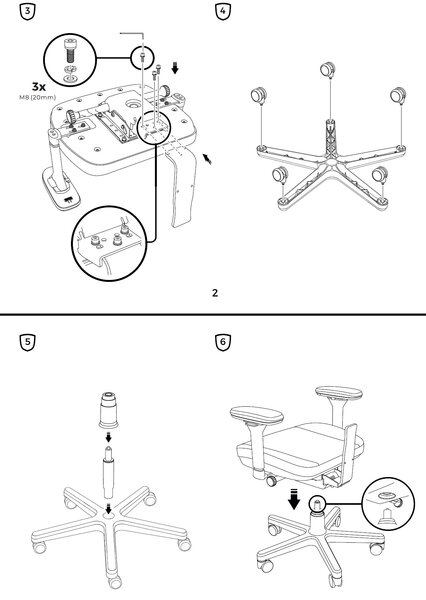 3

3x
M8 (20mm)

4

2

5

6